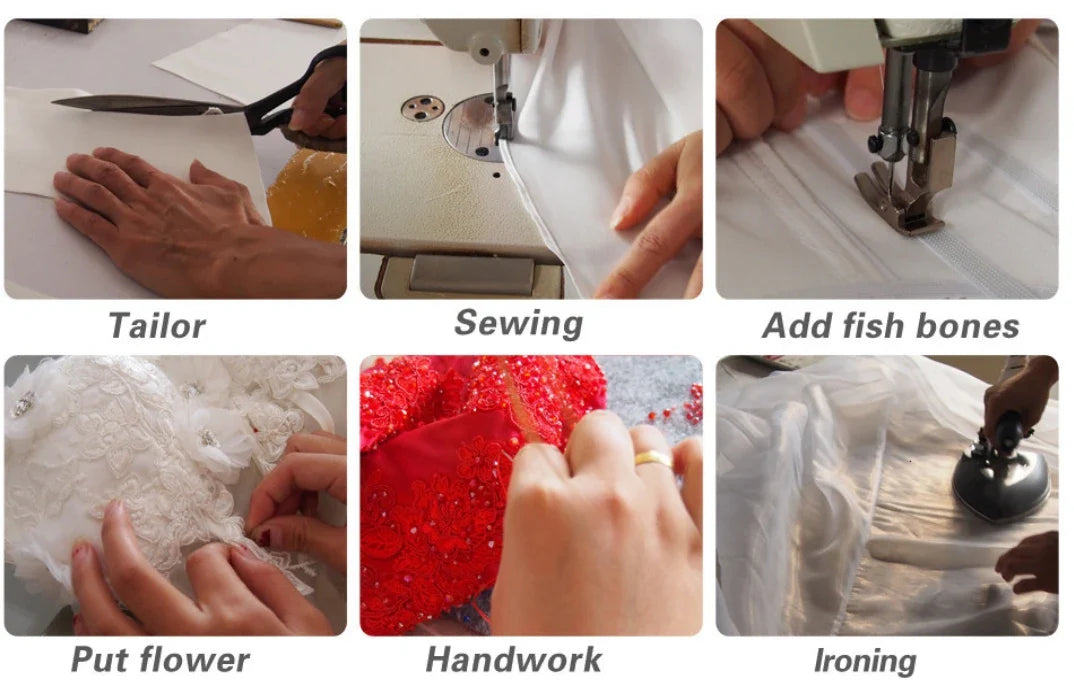 Tailor

Sewing

Add fish bones

Put flower

Handwork

Ironing